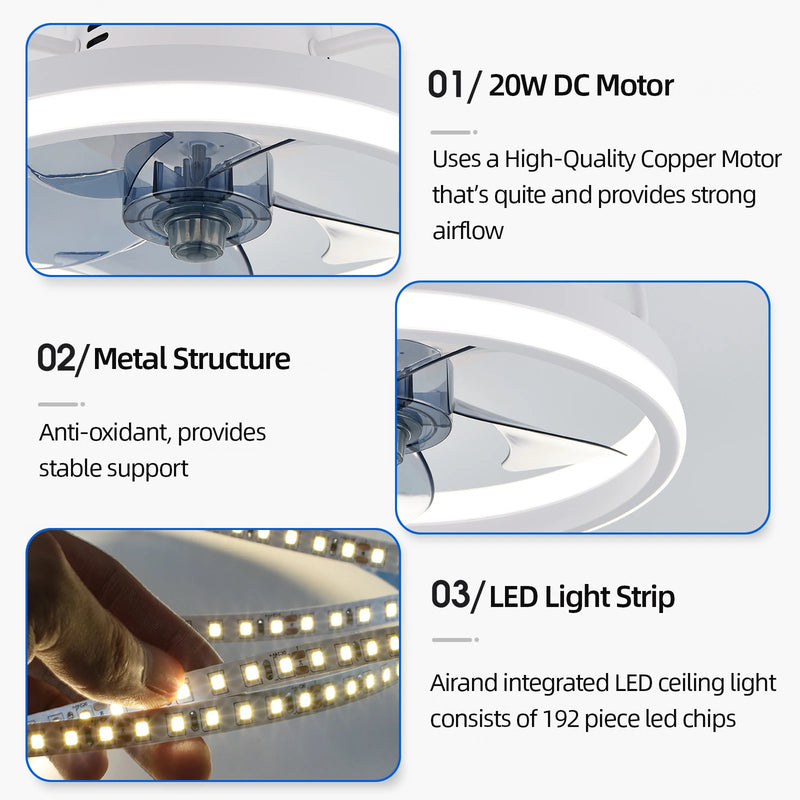 01/ 20W DC Motor

Uses a High-Quality Copper Motor that's quite and provides strong airflow

02/ Metal Structure

Anti-oxidant, provides stable support

03/ LED Light Strip

Airand integrated LED ceiling light consists of 192 piece led chips